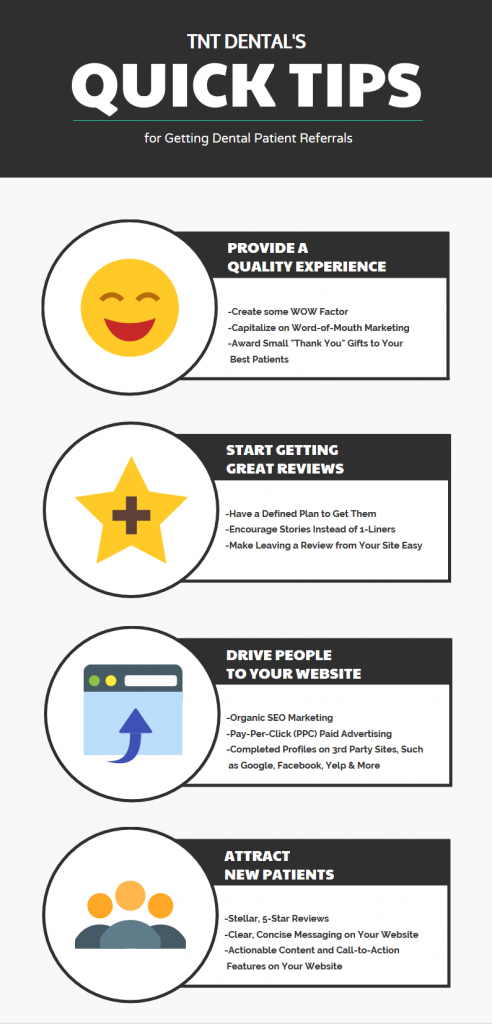 TNT DENTAL'S
QUICK TIPS
for Getting Dental Patient Referrals

PROVIDE A QUALITY EXPERIENCE
-Create some WOW Factor
-Capitalize on Word-of-Mouth Marketing
-Award Small "Thank You" Gifts to Your Best Patients

START GETTING GREAT REVIEWS
-Have a Defined Plan to Get Them
-Encourage Stories Instead of 1-Liners
-Make Leaving a Review from Your Site Easy

DRIVE PEOPLE TO YOUR WEBSITE
-Organic SEO Marketing
-Pay-Per-Click (PPC) Paid Advertising
-Completed Profiles on 3rd Party Sites, Such as Google, Facebook, Yelp & More

ATTRACT NEW PATIENTS
-Stellar, 5-Star Reviews
-Clear, Concise Messaging on Your Website
-Actionable Content and Call-to-Action Features on Your Website